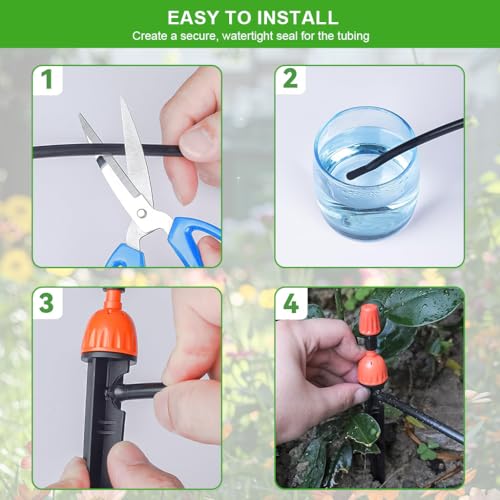 EASY TO INSTALL
Create a secure, watertight seal for the tubing

1

2

3

4